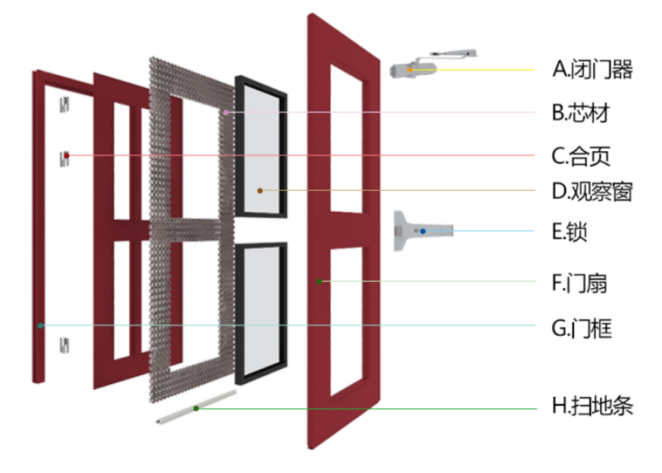 A.闭门器
B.芯材
C.合页
D.观察窗
E.锁
F.门扇
G.门框
H.扫地条